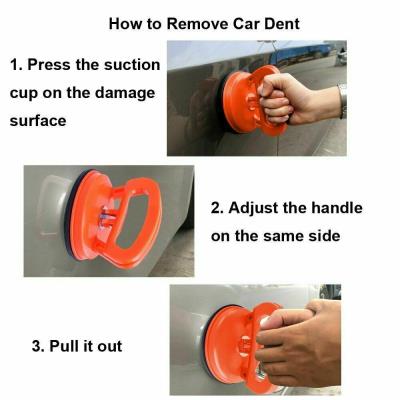 How to Remove Car Dent

1. Press the suction cup on the damage surface

2. Adjust the handle on the same side

3. Pull it out