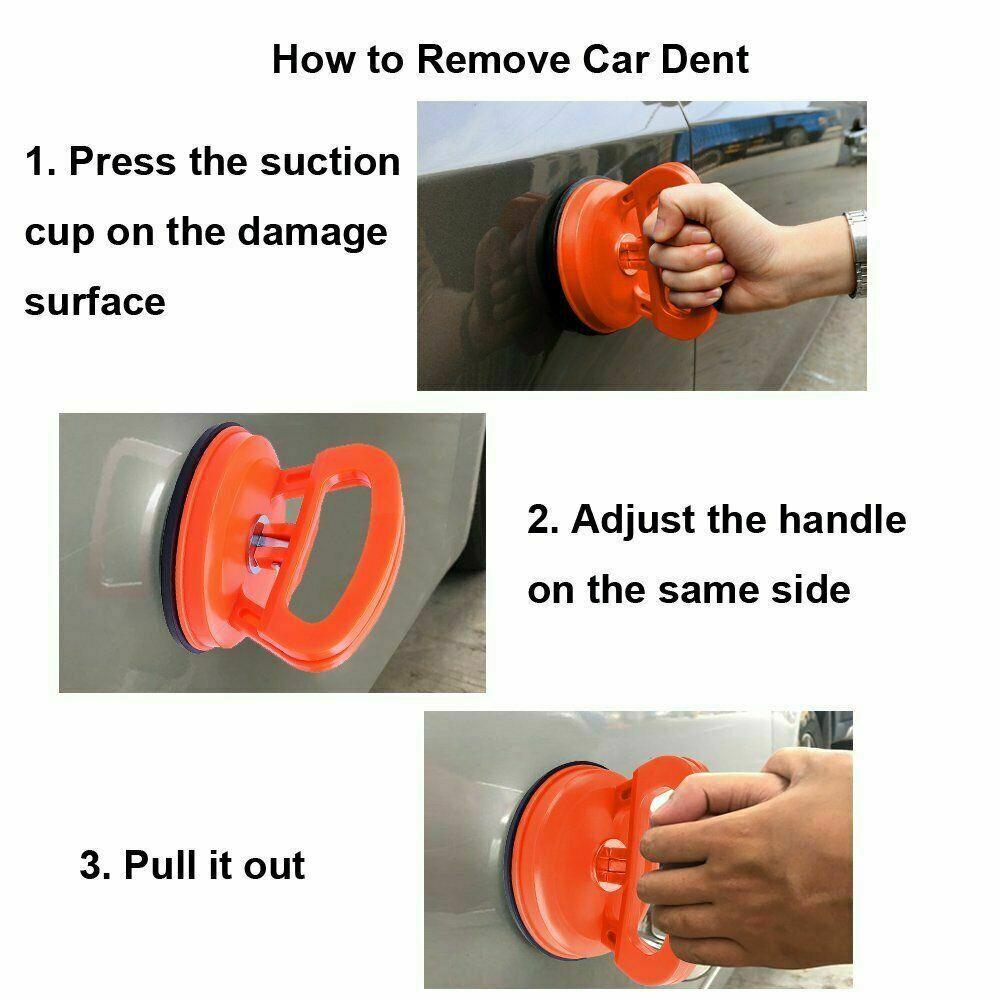 How to Remove Car Dent

1. Press the suction cup on the damage surface

2. Adjust the handle on the same side

3. Pull it out